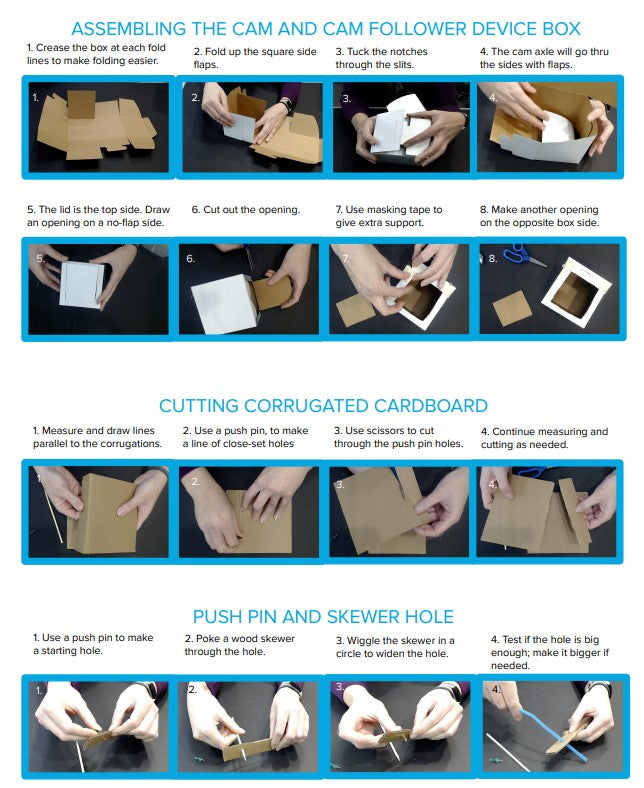 ASSEMBLING THE CAM AND CAM FOLLOWER DEVICE BOX

1. Crease the box at each fold lines to make folding easier.

2. Fold up the square side flaps.

3. Tuck the notches through the slits.

4. The cam axle will go thru the sides with flaps.

1.

2.

3.

4.

5. The lid is the top side. Draw an opening on a no-flap side.

6. Cut out the opening.

7. Use masking tape to give extra support.

8. Make another opening on the opposite box side.

5.

6.

7.

8.

CUTTING CORRUGATED CARDBOARD

1. Measure and draw lines parallel to the corrugations.

2. Use a push pin, to make a line of close-set holes

3. Use scissors to cut through the push pin holes.

4. Continue measuring and cutting as needed.

1.

2.

3.

4.

PUSH PIN AND SKEWER HOLE

1. Use a push pin to make a starting hole.

2. Poke a wood skewer through the hole.

3. Wiggle the skewer in a circle to widen the hole.

4. Test if the hole is big enough; make it bigger if needed.

1.

2.

3.

4.